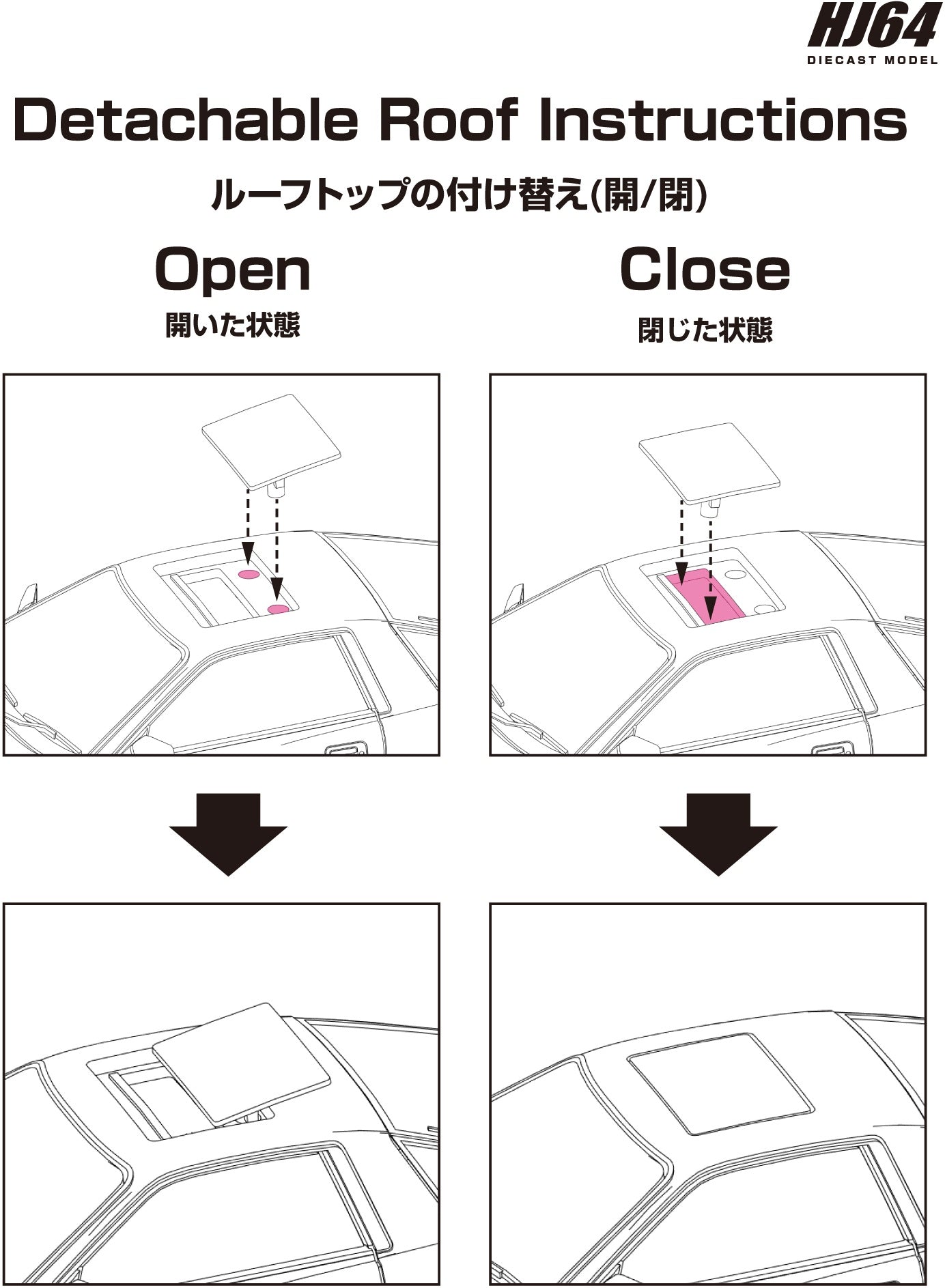 HJ64
DIECAST MODEL

Detachable Roof Instructions

ルーフトップの付け替え(開/閉)

Open

開いた状態

Close

閉じた状態